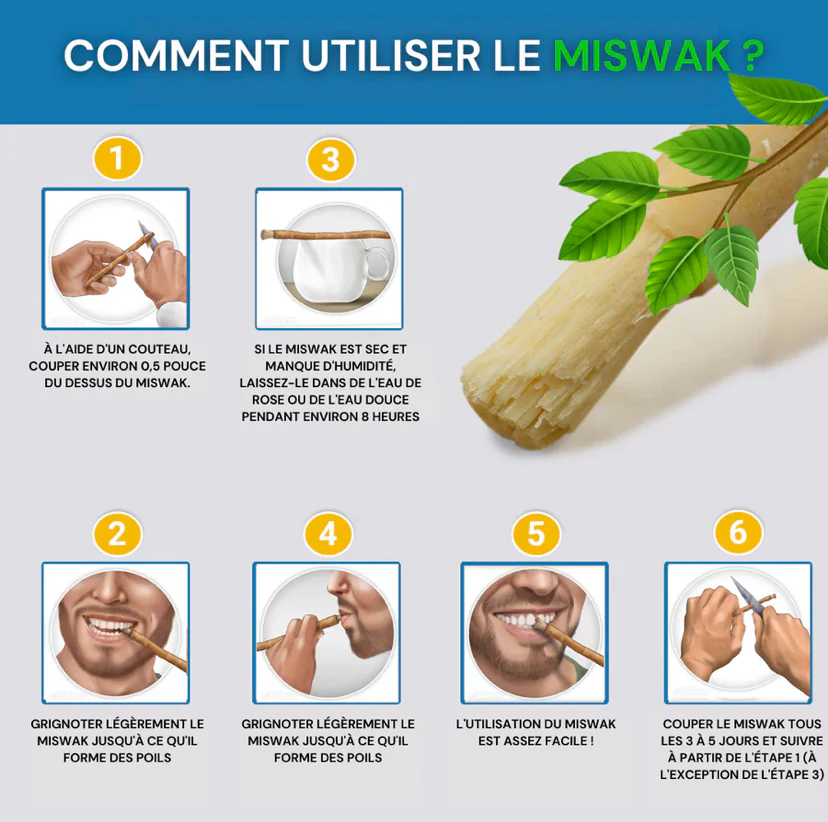 COMMENT UTILISER LE MISWAK ?

1

À L'AIDE D'UN COUTEAU, COUPER ENVIRON 0,5 POUCE DU DESSUS DU MISWAK.

3

SI LE MISWAK EST SEC ET MANQUE D'HUMIDITÉ, LAISSEZ-LE DANS DE L'EAU DE ROSE OU DE L'EAU DOUCE PENDANT ENVIRON 8 HEURES

2

GRIGNOTER LÉGÈREMENT LE MISWAK JUSQU'À CE QU'IL FORME DES POILS

4

GRIGNOTER LÉGÈREMENT LE MISWAK JUSQU'À CE QU'IL FORME DES POILS

5

L'UTILISATION DU MISWAK EST ASSEZ FACILE !

6

COUPER LE MISWAK TOUS LES 3 À 5 JOURS ET SUIVRE À PARTIR DE L'ÉTAPE 1 (À L'EXCEPTION DE L'ÉTAPE 3)